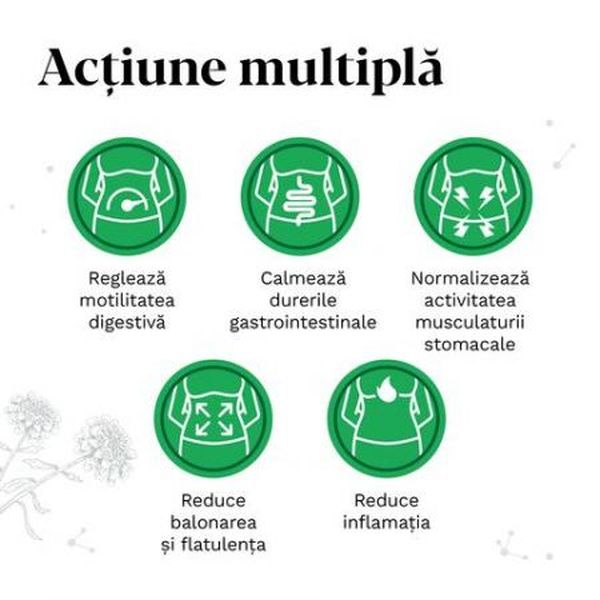 Acțiune multiplă

Reglează motilitatea digestivă

Calmează durerile gastrointestinale

Normalizează activitatea musculaturii stomacale

Reduce balonarea și flatulența

Reduce inflamația